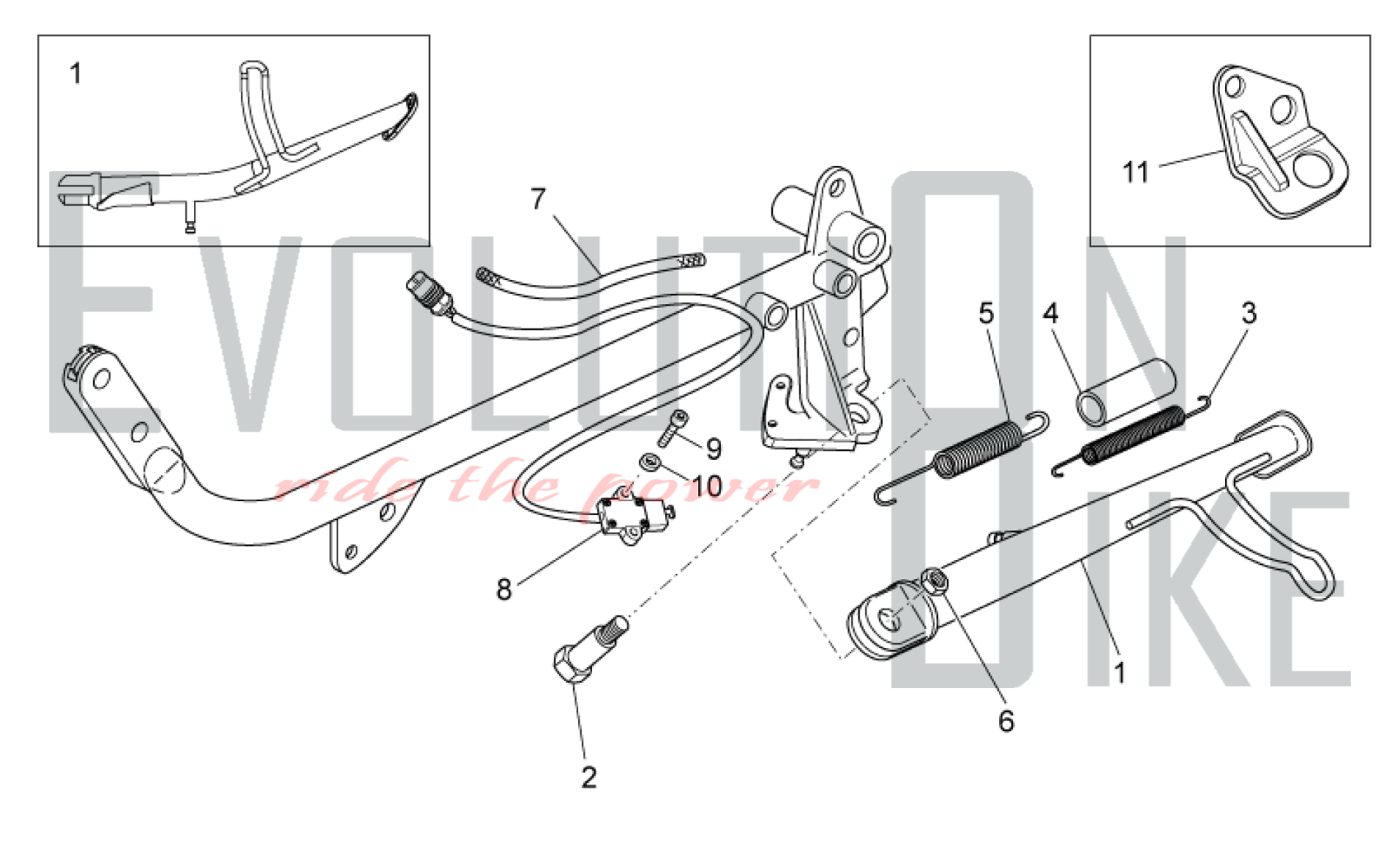 1

11

7

5

4

3

9

10

8

1

6

2

EVOLUTION BIKE

ride the power